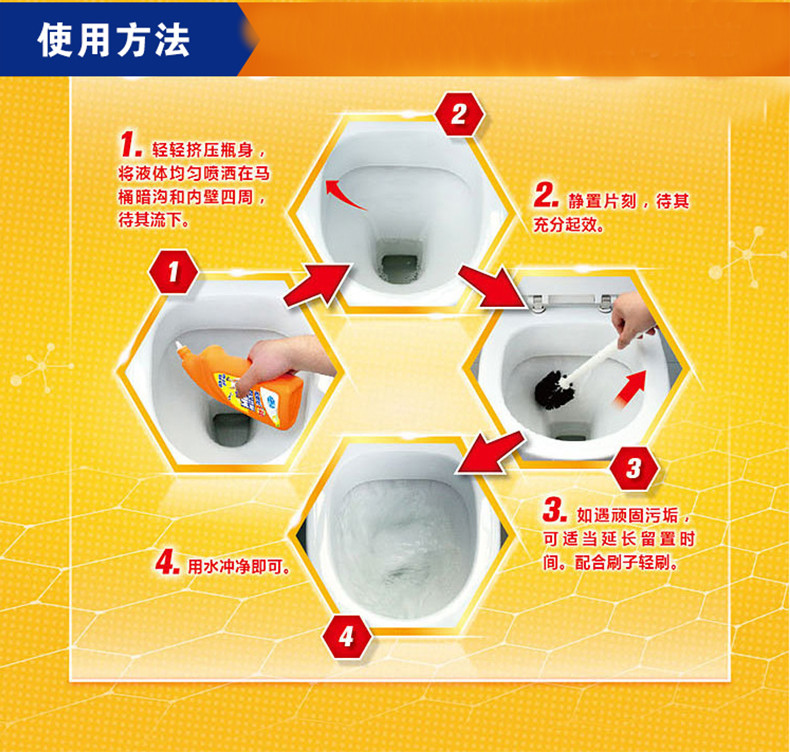 使用方法

1. 轻轻挤压瓶身，将液体均匀喷洒在马桶暗沟和内壁四周，待其流下。

2

2. 静置片刻，待其充分起效。

1

3

3. 如遇顽固污垢，可适当延长留置时间。配合刷子轻刷。

4. 用水冲净即可。

4